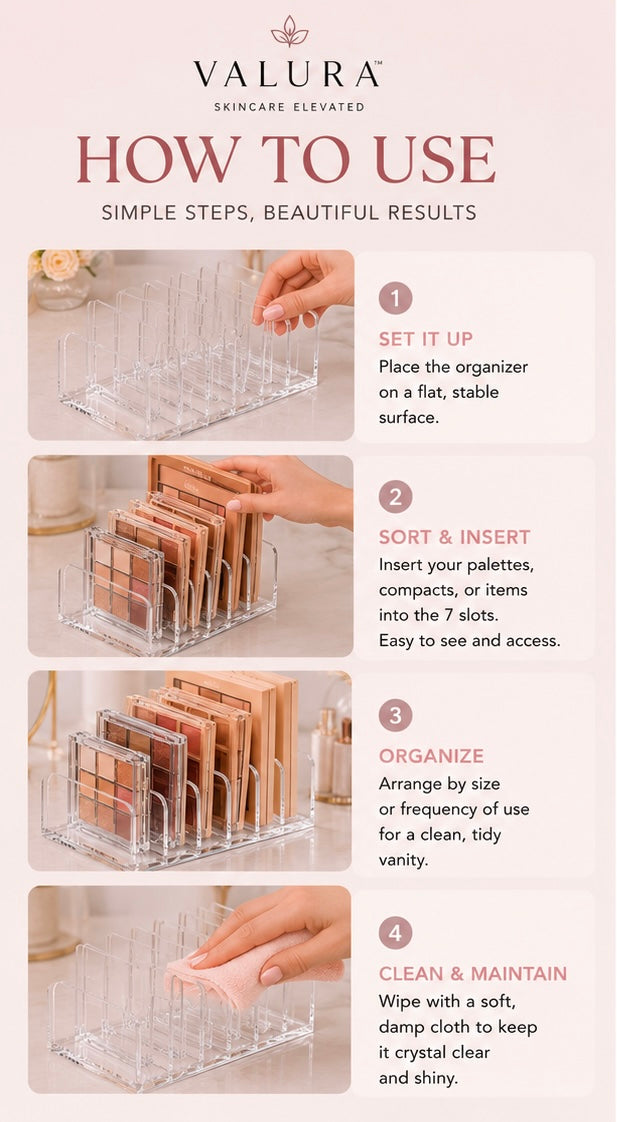 VALURA™
SKINCARE ELEVATED

HOW TO USE
SIMPLE STEPS, BEAUTIFUL RESULTS

1
SET IT UP
Place the organizer on a flat, stable surface.

2
SORT & INSERT
Insert your palettes, compacts, or items into the 7 slots. Easy to see and access.

3
ORGANIZE
Arrange by size or frequency of use for a clean, tidy vanity.

4
CLEAN & MAINTAIN
Wipe with a soft, damp cloth to keep it crystal clear and shiny.